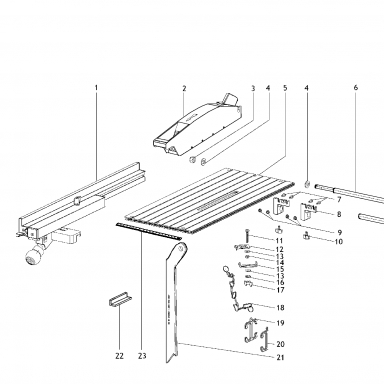 1
2
3
4
5
4
6
7
8
9
10
11
12
13
14
15
13
16
17
18
19
20
21
22
23