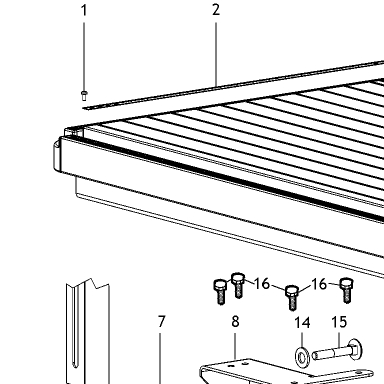 1
2
16
16
7
8
14
15