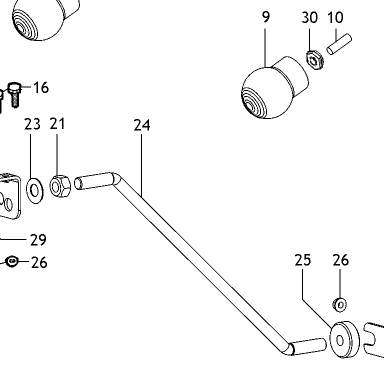 9
30
10
16
23
21
24
29
26
25
26