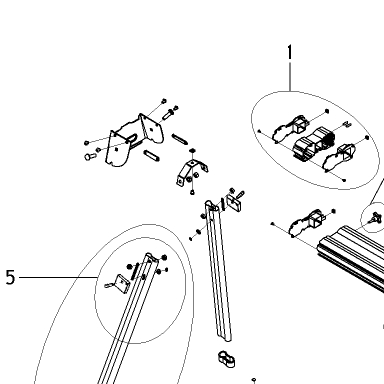 1

5