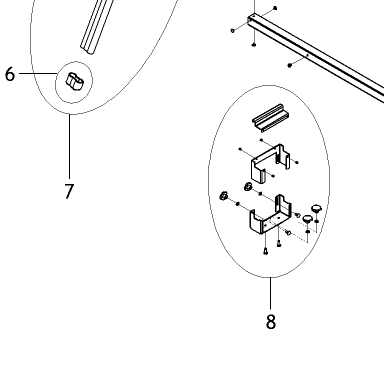 6

7

8