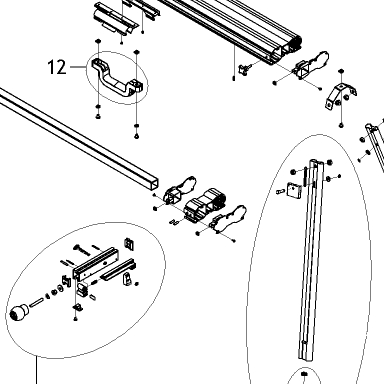 12