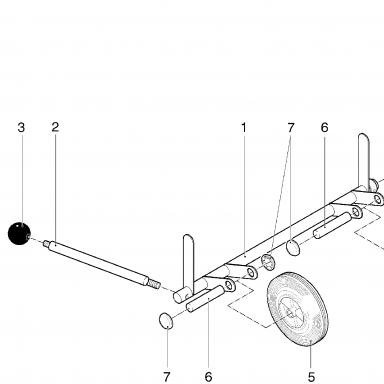 3
2
1
7
6
7
6
5