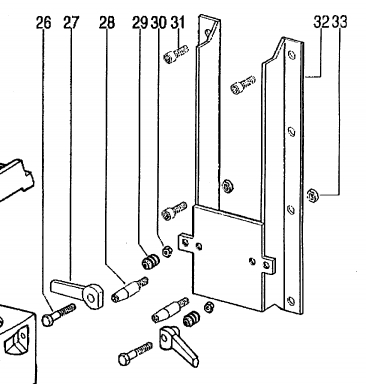 26 27 28 29 30 31 32 33