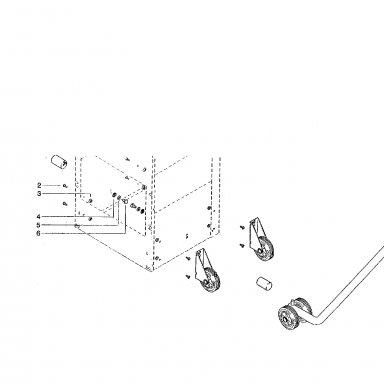 2
3
4
5
6