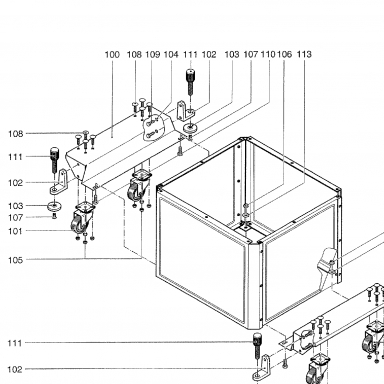 100 108 109 104 111 102 103 107 110 106 113

108
111
102
103
107
101
105
111
102