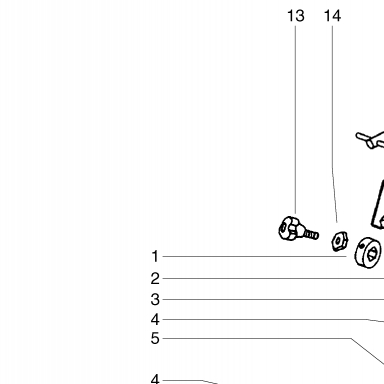 13
14
1
2
3
4
5
4