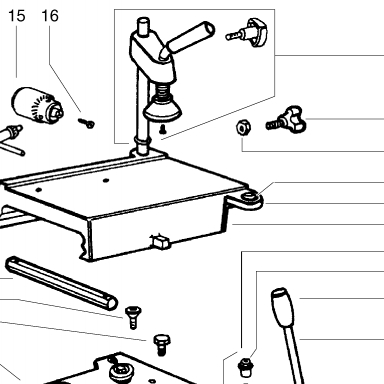 15 16