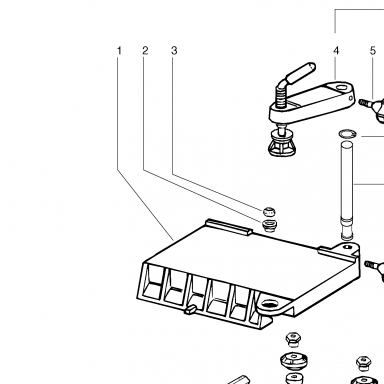 1
2
3
4
5