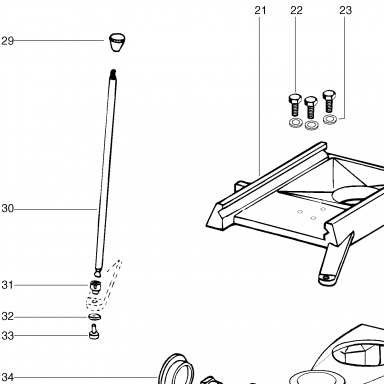 21
22
23
29
30
31
32
33
34