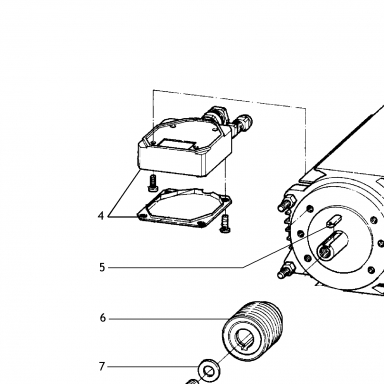 4
5
6
7