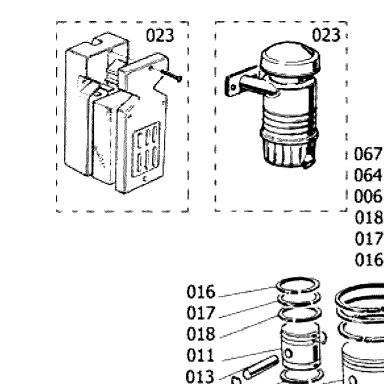 023

023

067
064
006
018
017
016

016
017
018
011
013