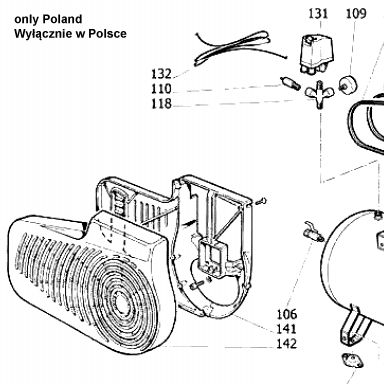 only Poland
Wyłącznie w Polsce

131
109
132
110
118
106
141
142