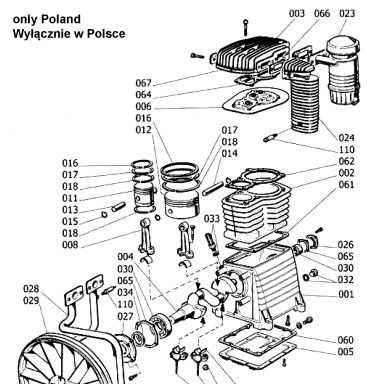 only Poland
Wyłącznie w Polsce

003 066 023

067
064
006
016
012

017
018
014

024
110
062
002
061

016
017
018
011
013
015
018
008

033

026
065
030
032
001

004
030
065
034
110
027

028
029

060
005